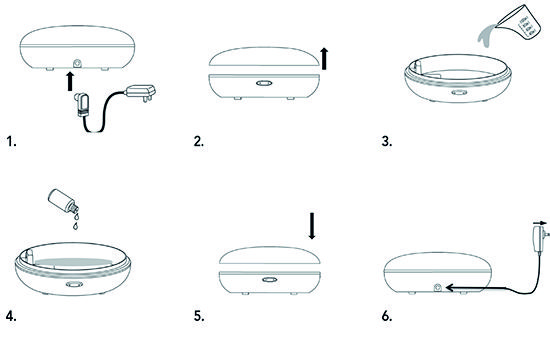 1.

2.

3.

4.

5.

6.