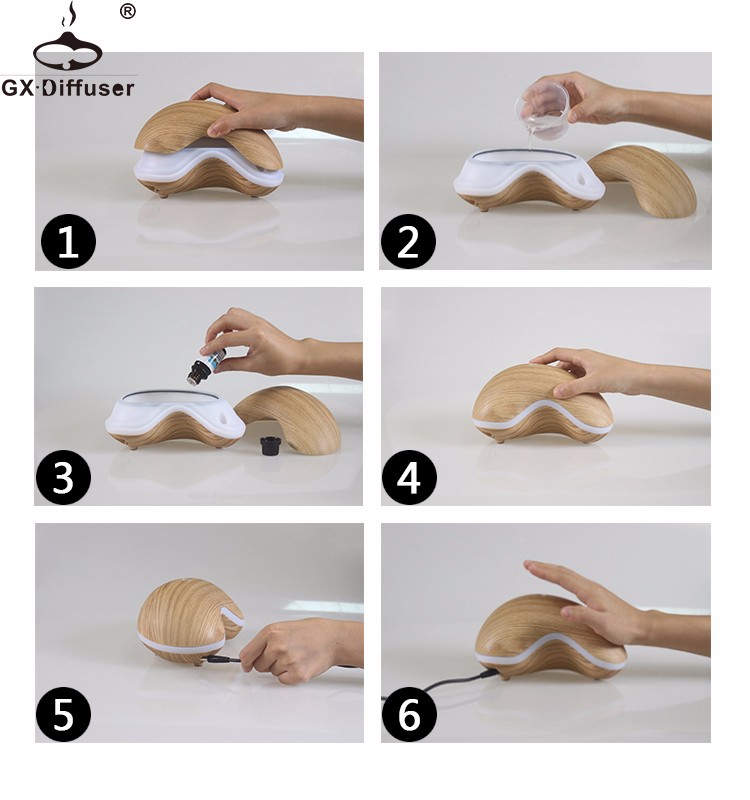 ®
GX·Diffuser

1

2

3

4

5

6